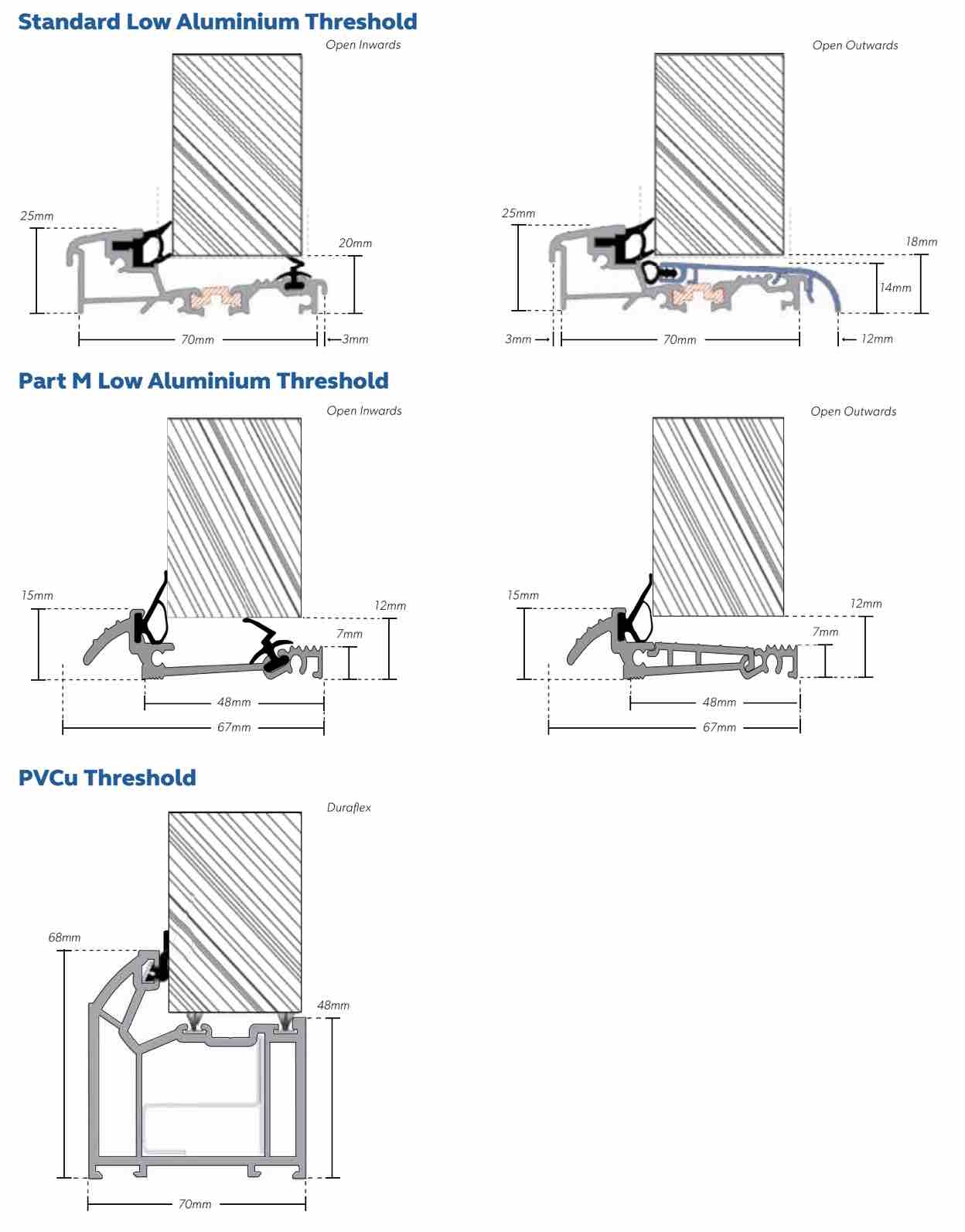 Standard Low Aluminium Threshold

Open Inwards

25mm

20mm

70mm

3mm

Open Outwards

25mm

18mm

14mm

3mm

70mm

12mm

Part M Low Aluminium Threshold

Open Inwards

15mm

12mm

7mm

48mm

67mm

Open Outwards

15mm

12mm

7mm

48mm

67mm

PVCu Threshold

Duraflex

68mm

48mm

70mm